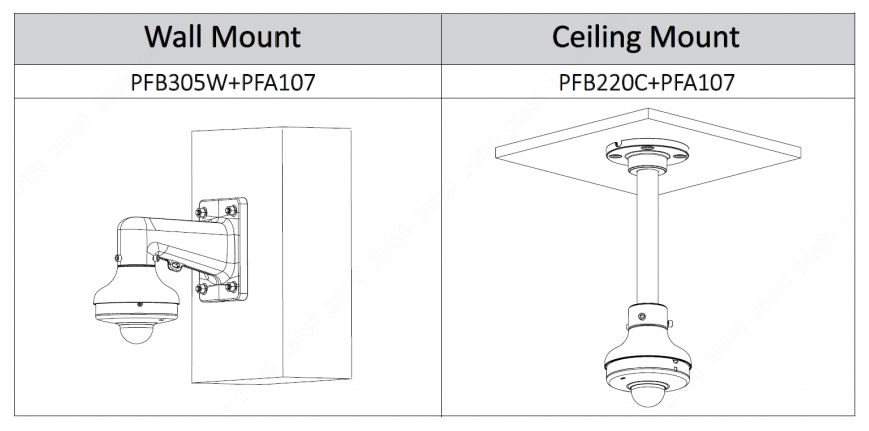 | Wall Mount | Ceiling Mount |
|---|---|
| PFB305W+PFA107 | PFB220C+PFA107 |